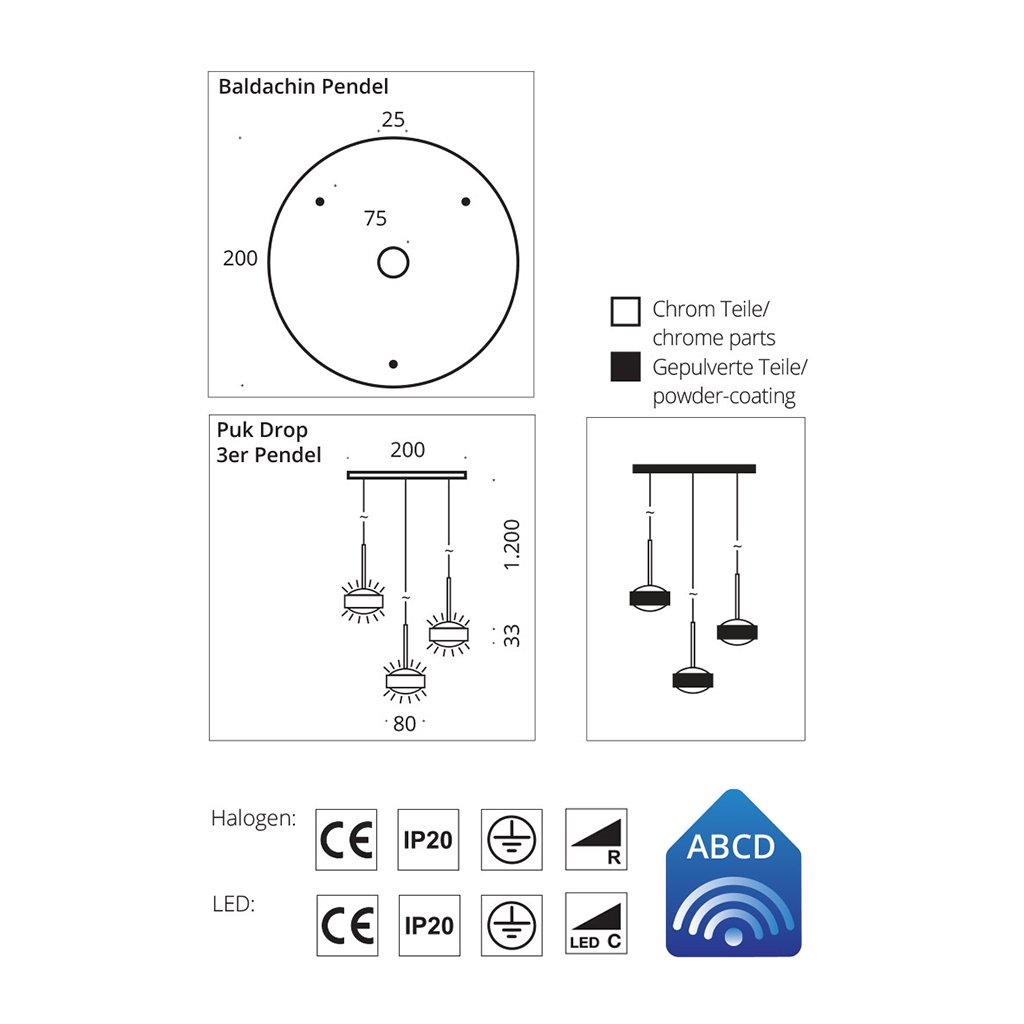 Baldachin Pendel

25

75

200

Chrom Teile/ chrome parts

Gepulverte Teile/ powder-coating

Puk Drop 3er Pendel

200

1.200

33

80

Halogen:

CE

IP20

R

LED:

CE

IP20

LED C

ABCD